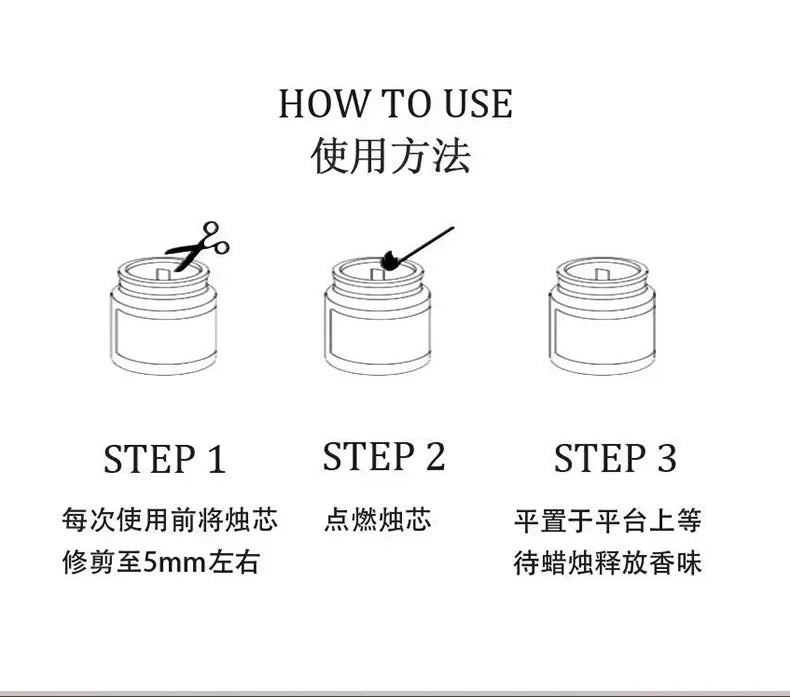 HOW TO USE
使用方法

STEP 1
每次使用前将烛芯修剪至5mm左右

STEP 2
点燃烛芯

STEP 3
平置于平台上等待蜡烛释放香味